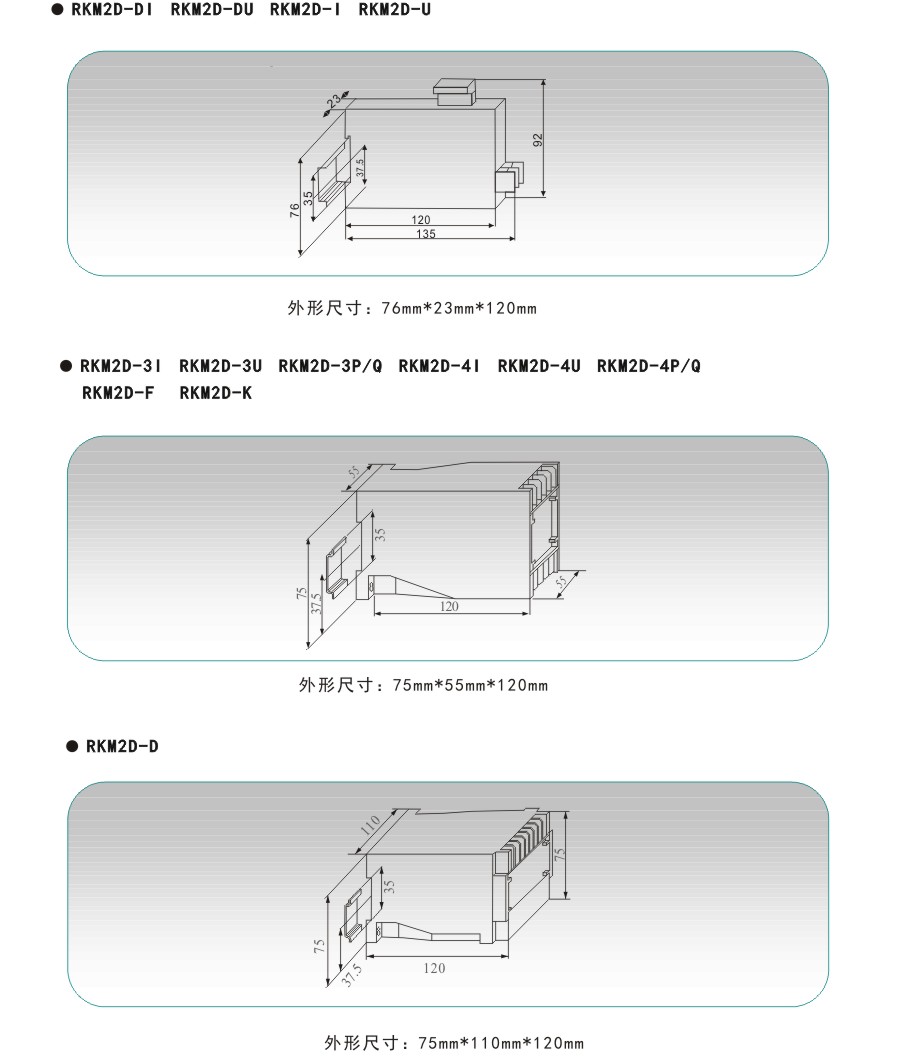 ● RKM2D-DI RKM2D-DU RKM2D-I RKM2D-U

23
92
37.5
35
76
120
135

外形尺寸：76mm*23mm*120mm

● RKM2D-3I RKM2D-3U RKM2D-3P/Q RKM2D-4I RKM2D-4U RKM2D-4P/Q RKM2D-F RKM2D-K

55
35
75
37.5
120
55

外形尺寸：75mm*55mm*120mm

● RKM2D-D

110
75
35
75
37.5
120

外形尺寸：75mm*110mm*120mm